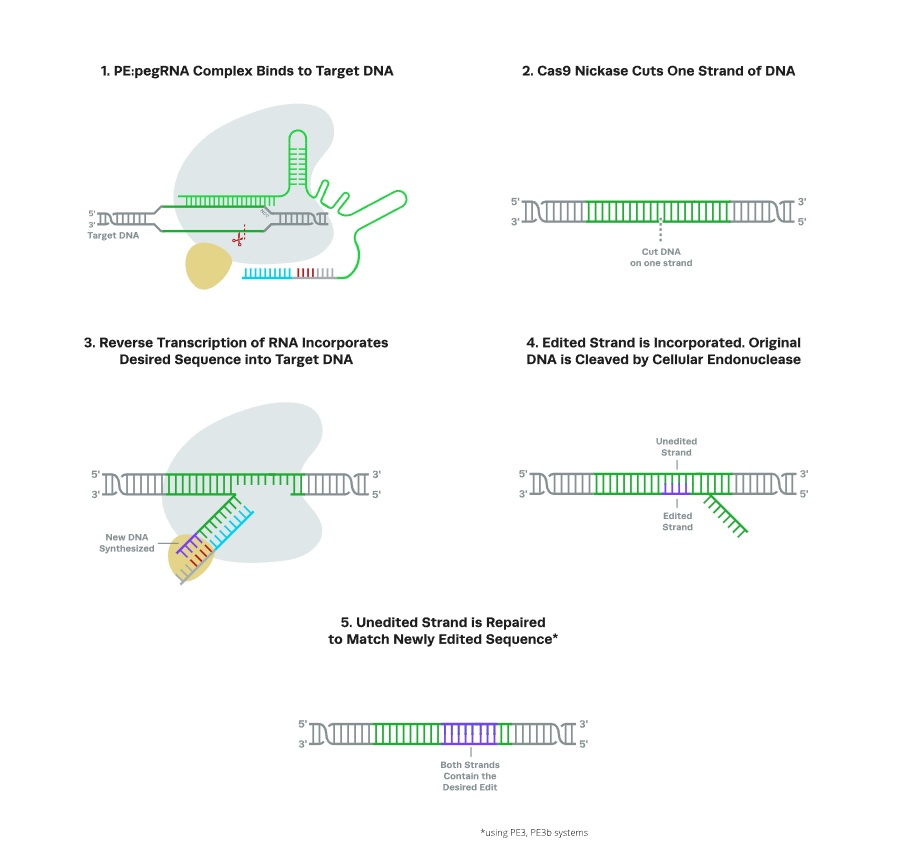 1. PE:pegRNA Complex Binds to Target DNA

5'
3'
Target DNA

2. Cas9 Nickase Cuts One Strand of DNA

5'
3'
3'
5'
Cut DNA on one strand

3. Reverse Transcription of RNA Incorporates Desired Sequence into Target DNA

5'
3'
3'
5'
New DNA Synthesized

4. Edited Strand is Incorporated. Original DNA is Cleaved by Cellular Endonuclease

Unedited Strand
5'
3'
3'
5'
Edited Strand

5. Unedited Strand is Repaired to Match Newly Edited Sequence*

5'
3'
3'
5'
Both Strands Contain the Desired Edit

*using PE3, PE3b systems